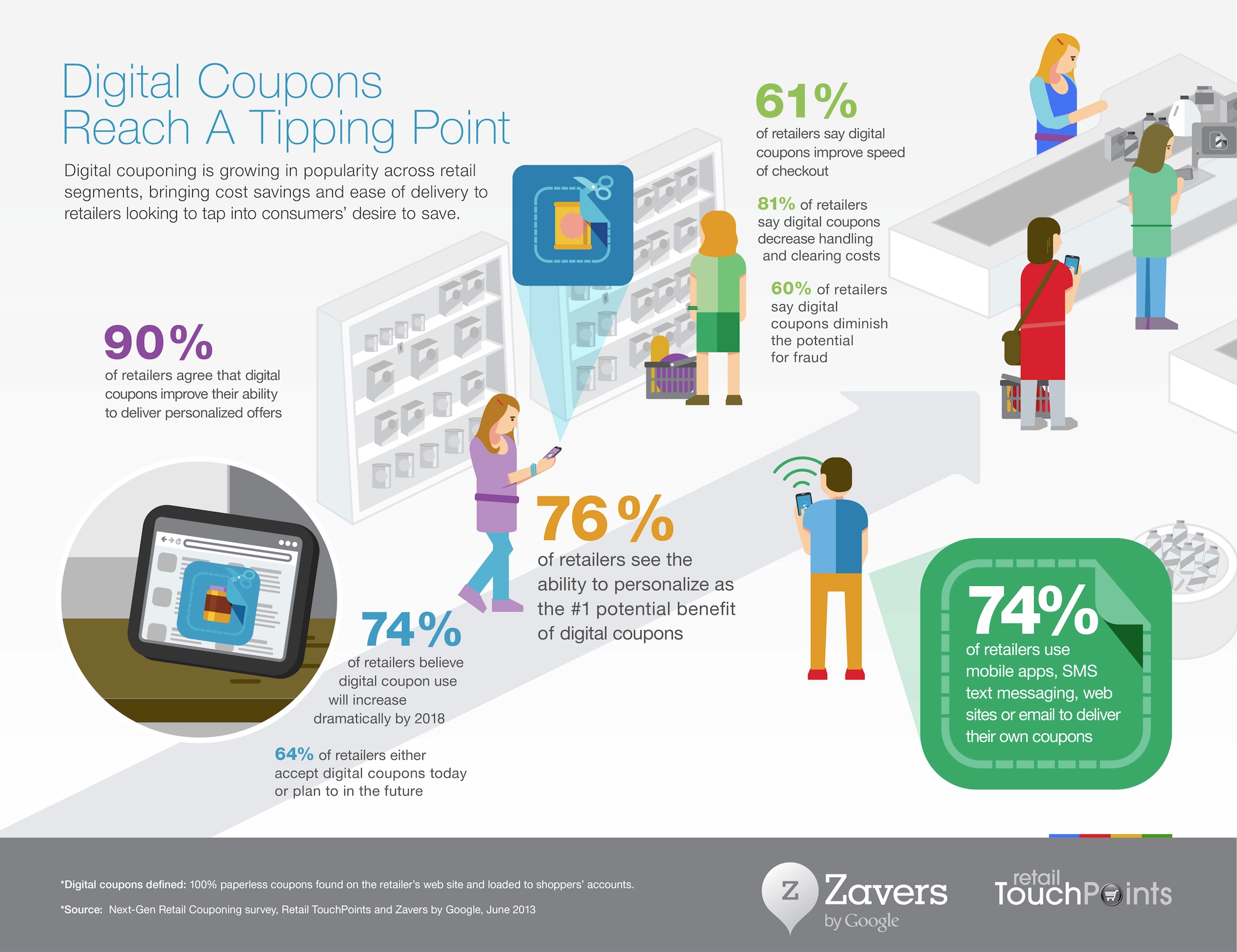 Digital Coupons Reach A Tipping Point

Digital couponing is growing in popularity across retail segments, bringing cost savings and ease of delivery to retailers looking to tap into consumers' desire to save.

61%
of retailers say digital coupons improve speed of checkout

81% of retailers say digital coupons decrease handling and clearing costs

60% of retailers say digital coupons diminish the potential for fraud

90%
of retailers agree that digital coupons improve their ability to deliver personalized offers

76%
of retailers see the ability to personalize as the #1 potential benefit of digital coupons

74%
of retailers believe digital coupon use will increase dramatically by 2018

64% of retailers either accept digital coupons today or plan to in the future

74%
of retailers use mobile apps, SMS text messaging, web sites or email to deliver their own coupons

*Digital coupons defined: 100% paperless coupons found on the retailer's web site and loaded to shoppers' accounts.

*Source: Next-Gen Retail Couponing survey, Retail TouchPoints and Zavers by Google, June 2013

Z Zavers by Google

retail TouchPoints