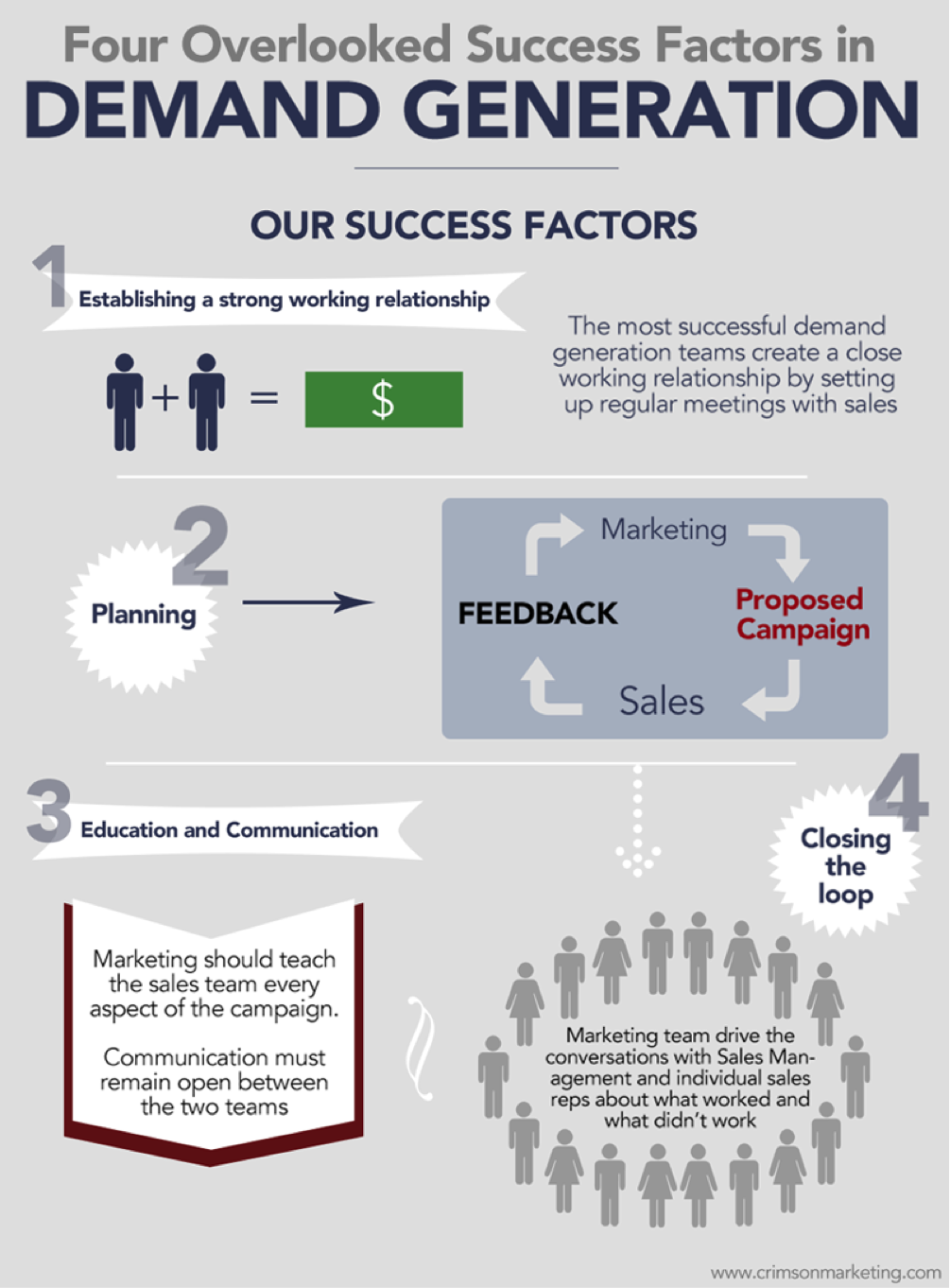 Four Overlooked Success Factors in
DEMAND GENERATION

OUR SUCCESS FACTORS

1 Establishing a strong working relationship

+ = $

The most successful demand generation teams create a close working relationship by setting up regular meetings with sales

2 Planning

Marketing

FEEDBACK

Proposed Campaign

Sales

3 Education and Communication

Marketing should teach the sales team every aspect of the campaign.

Communication must remain open between the two teams

4 Closing the loop

Marketing team drive the conversations with Sales Management and individual sales reps about what worked and what didn't work

www.crimsonmarketing.com